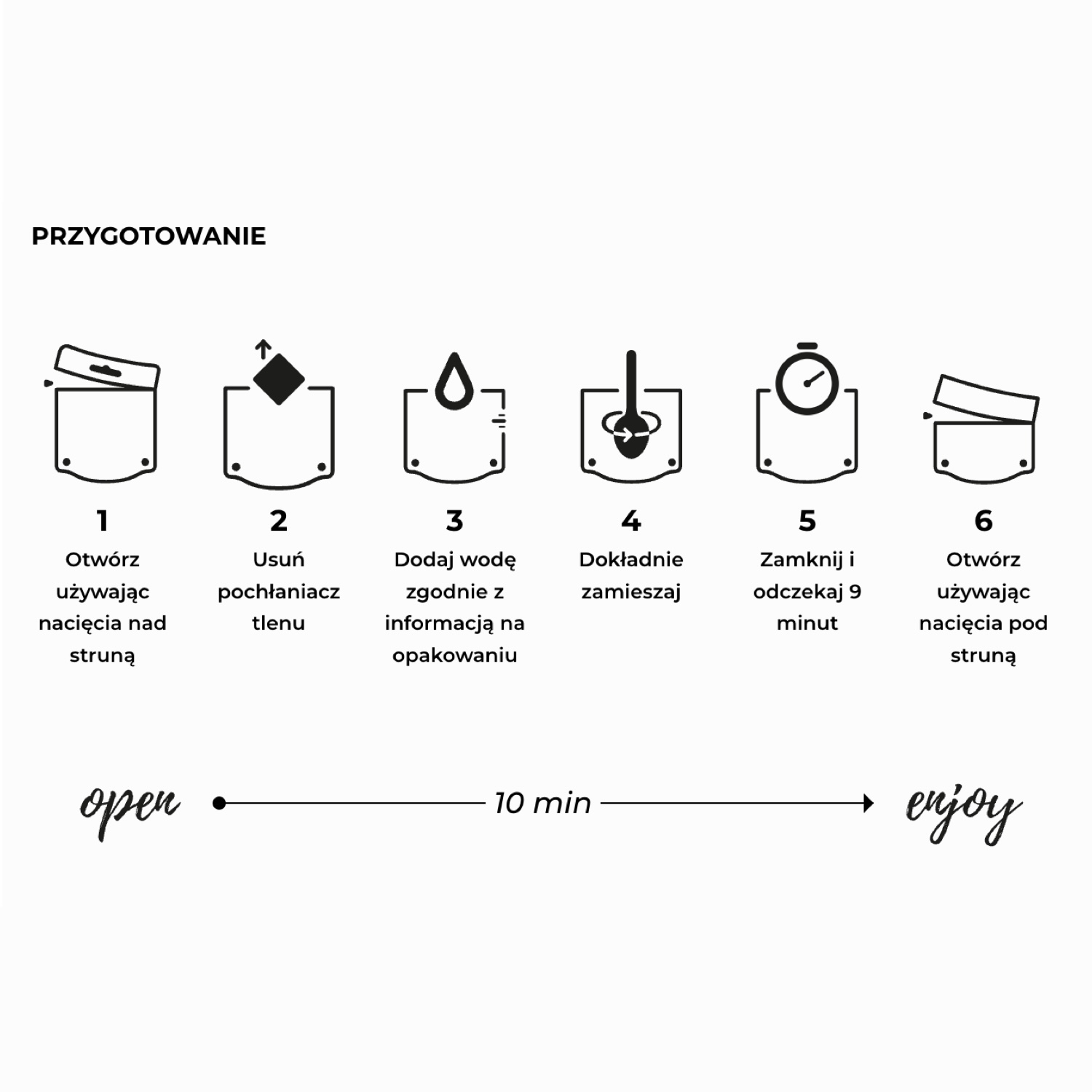 PRZYGOTOWANIE

1
Otwórz używając nacięcia nad struną

2
Usuń pochłaniacz tlenu

3
Dodaj wodę zgodnie z informacją na opakowaniu

4
Dokładnie zamieszaj

5
Zamknij i odczekaj 9 minut

6
Otwórz używając nacięcia pod struną

open 10 min enjoy