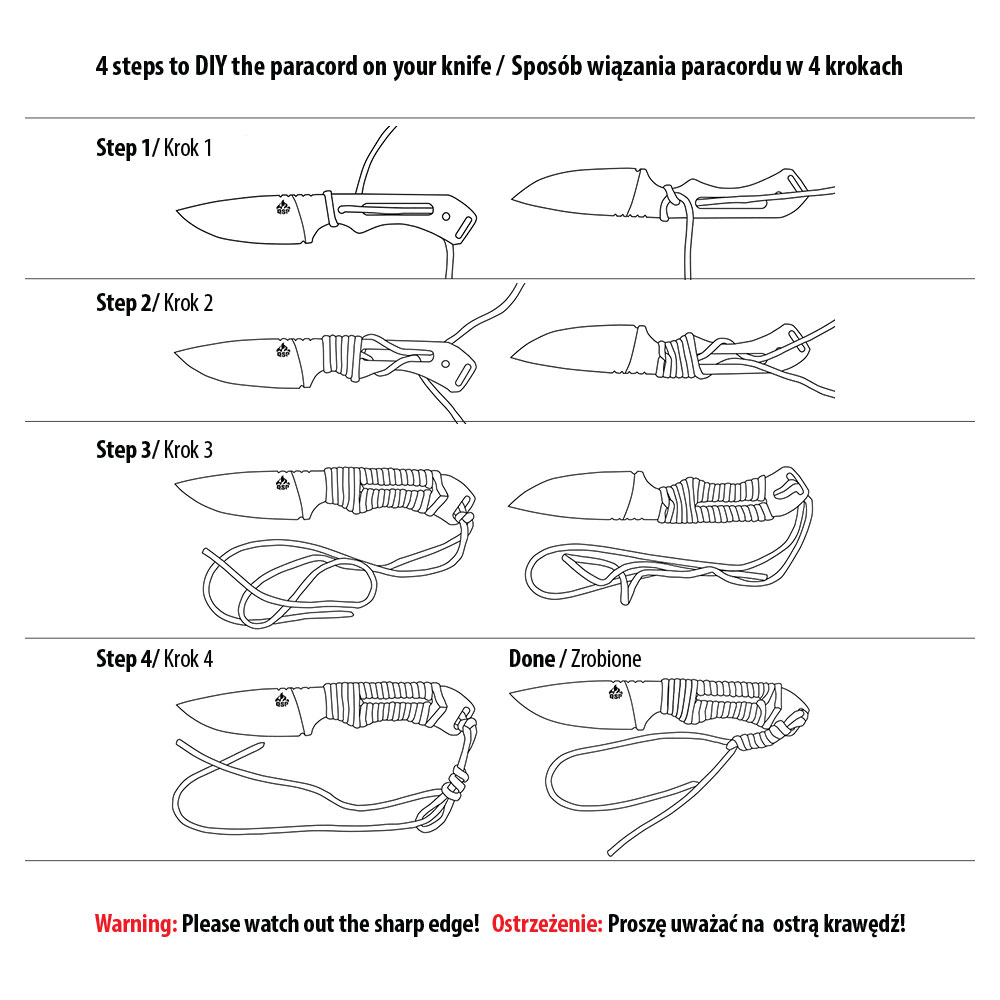 4 steps to DIY the paracord on your knife / Sposób wiązania paracordu w 4 krokach

Step 1/ Krok 1

QSP

Step 2/ Krok 2

QSP

Step 3/ Krok 3

QSP

Step 4/ Krok 4

QSP

Done / Zrobione

QSP

Warning: Please watch out the sharp edge! Ostrzeżenie: Proszę uważać na ostrą krawędź!