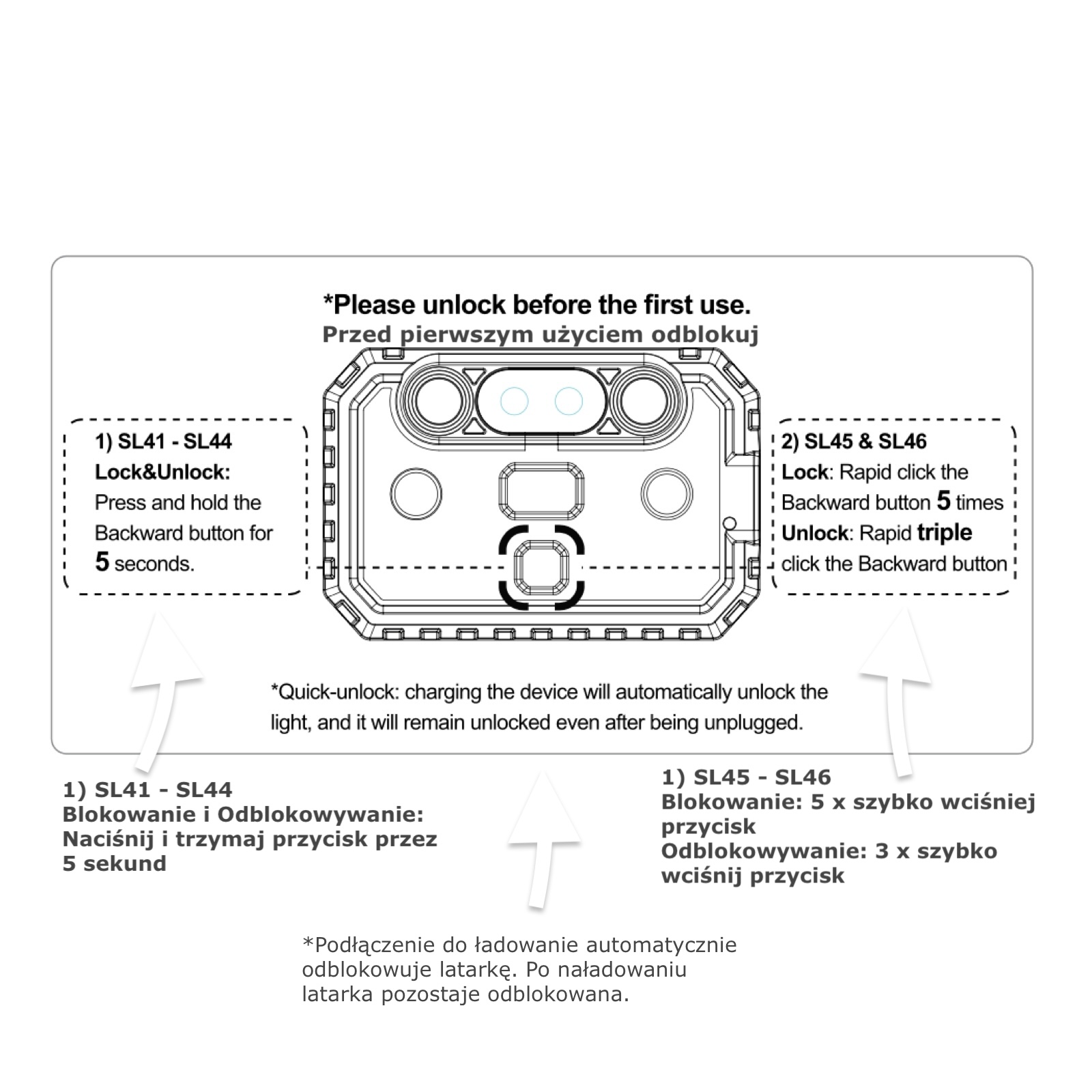 *Please unlock before the first use.
Przed pierwszym użyciem odblokuj

1) SL41 - SL44
Lock&Unlock:
Press and hold the Backward button for 5 seconds.

2) SL45 & SL46
Lock: Rapid click the Backward button 5 times
Unlock: Rapid triple click the Backward button

*Quick-unlock: charging the device will automatically unlock the light, and it will remain unlocked even after being unplugged.

1) SL41 - SL44
Blokowanie i Odblokowywanie:
Naciśnij i trzymaj przycisk przez 5 sekund

1) SL45 - SL46
Blokowanie: 5 x szybko wciśniej przycisk
Odblokowywanie: 3 x szybko wciśnij przycisk

*Podłączenie do ładowanie automatycznie odblokowuje latarkę. Po naładowaniu latarka pozostaje odblokowana.